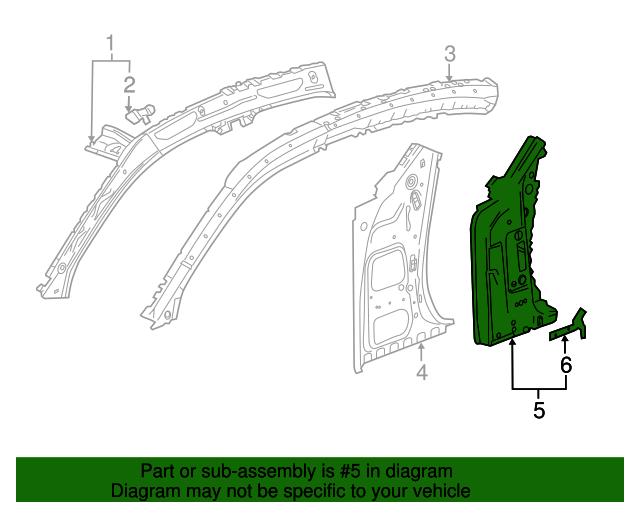 1
2
3
4
6
5

Part or sub-assembly is #5 in diagram
Diagram may not be specific to your vehicle