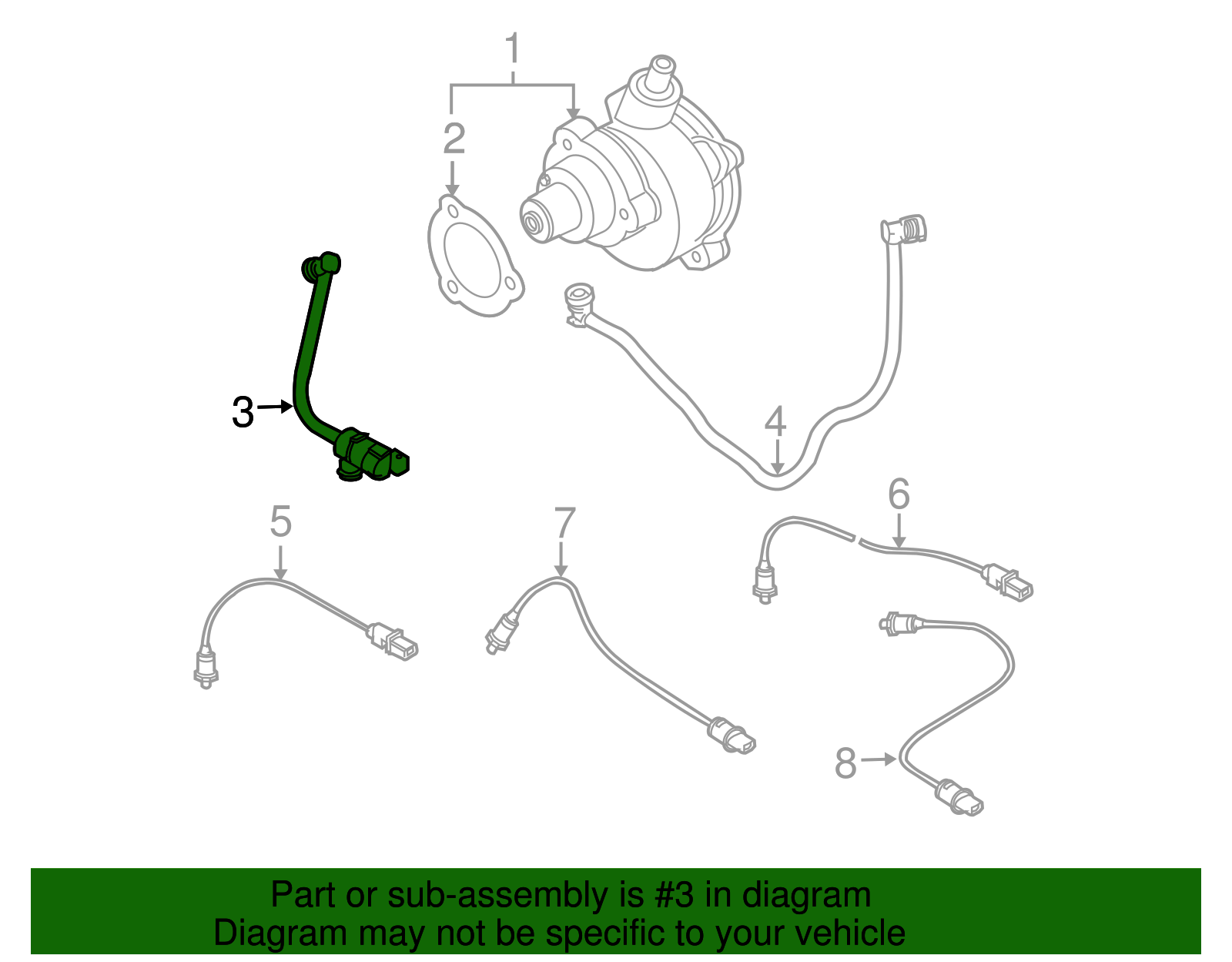 1
2
3
4
5
7
6
8

Part or sub-assembly is #3 in diagram
Diagram may not be specific to your vehicle