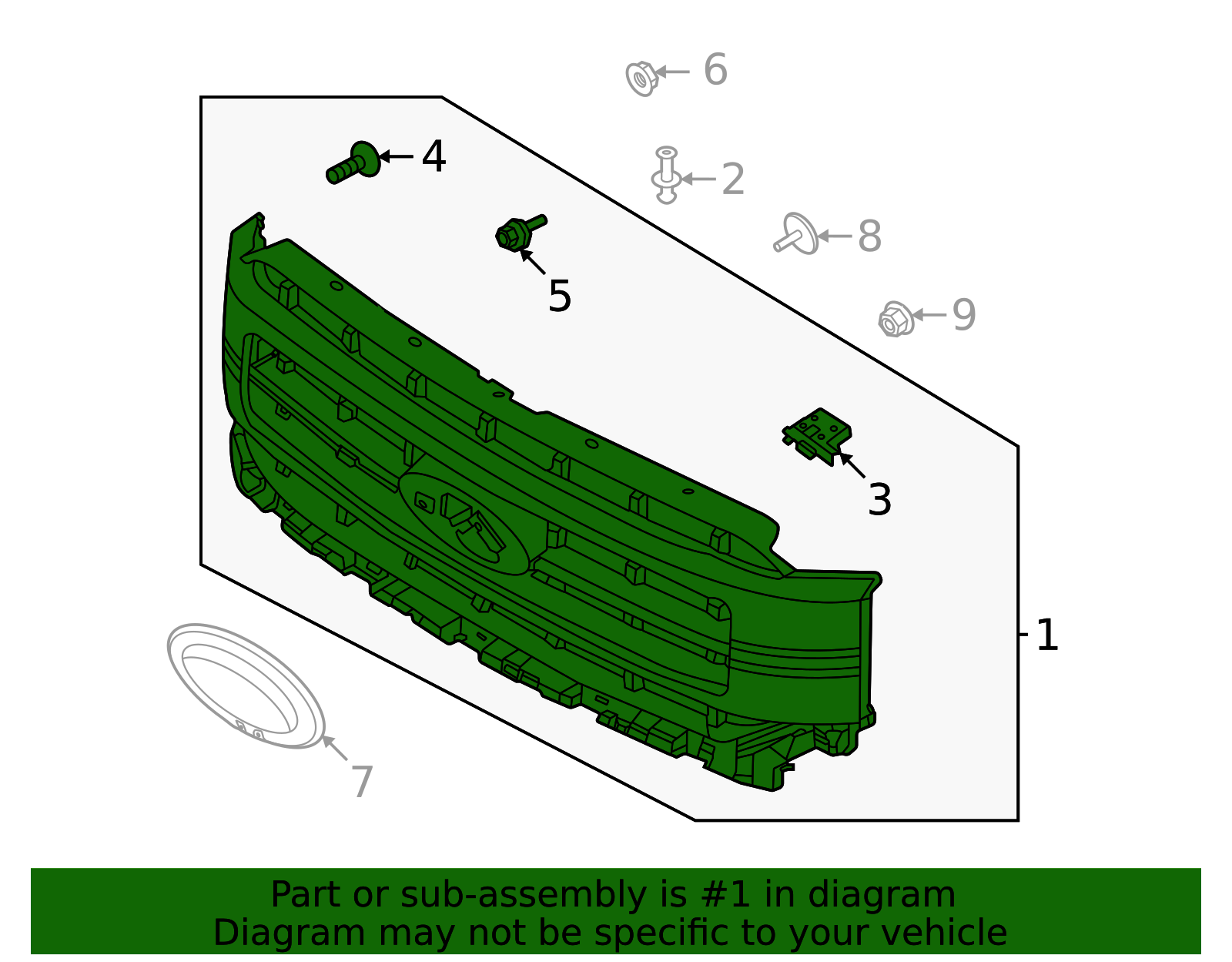 6
4
2
8
5
9
3
1
7

Part or sub-assembly is #1 in diagram
Diagram may not be specific to your vehicle