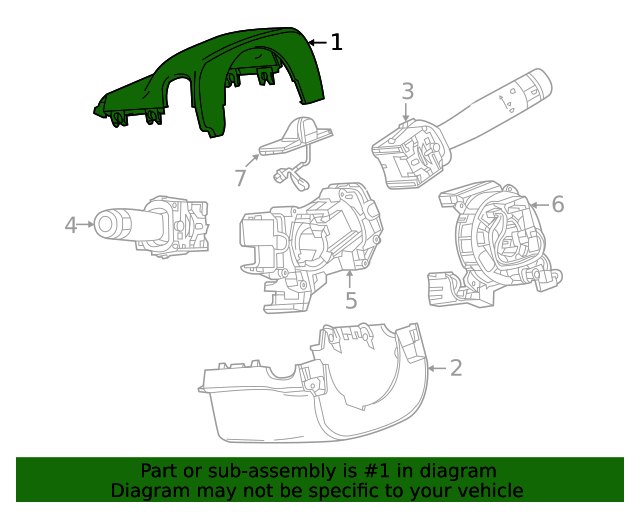 1
3
7
4
6
5
2
Part or sub-assembly is #1 in diagram
Diagram may not be specific to your vehicle