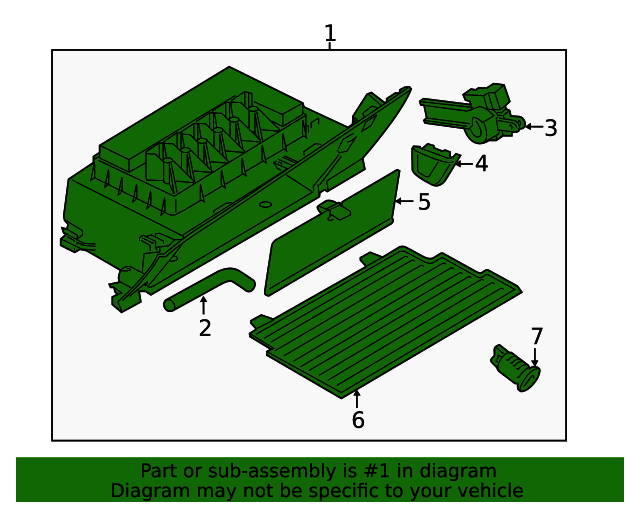 1
3
4
5
2
7
6

Part or sub-assembly is #1 in diagram
Diagram may not be specific to your vehicle