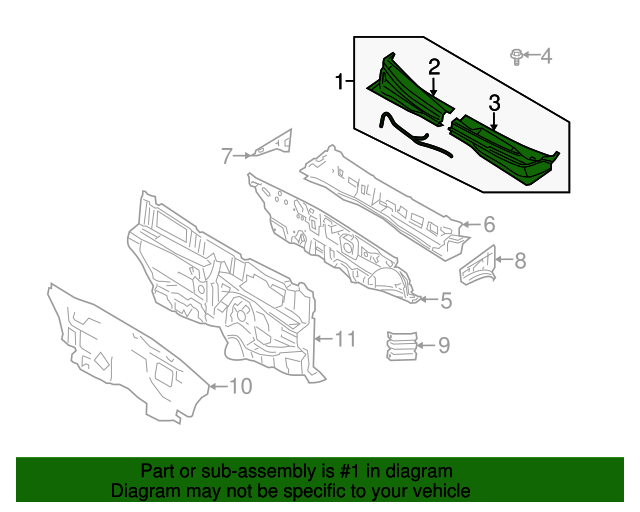 1
2
3
4
7
6
8
5
11
9
10

Part or sub-assembly is #1 in diagram
Diagram may not be specific to your vehicle