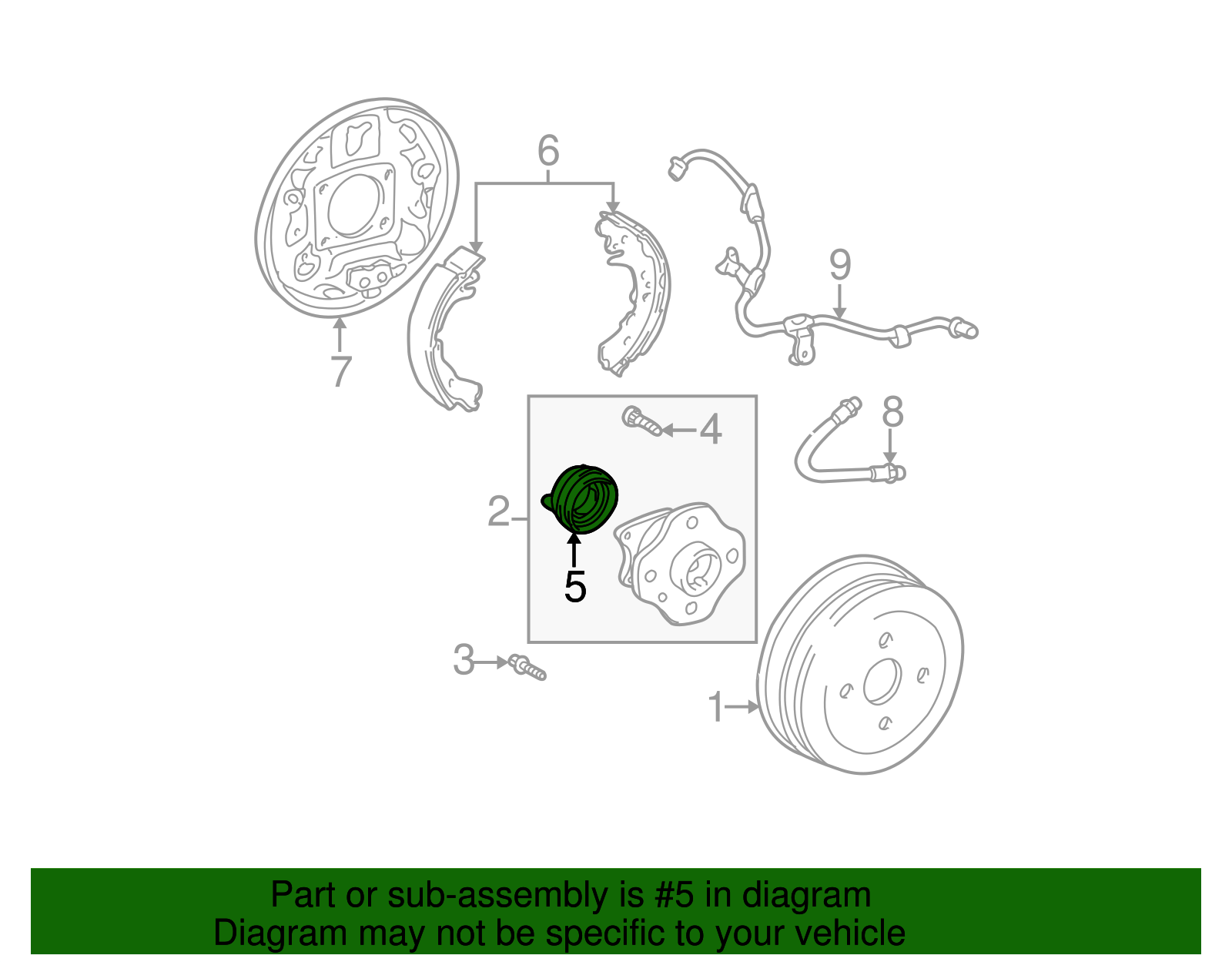 6
9
7
4
8
2
5
3
1

Part or sub-assembly is #5 in diagram
Diagram may not be specific to your vehicle