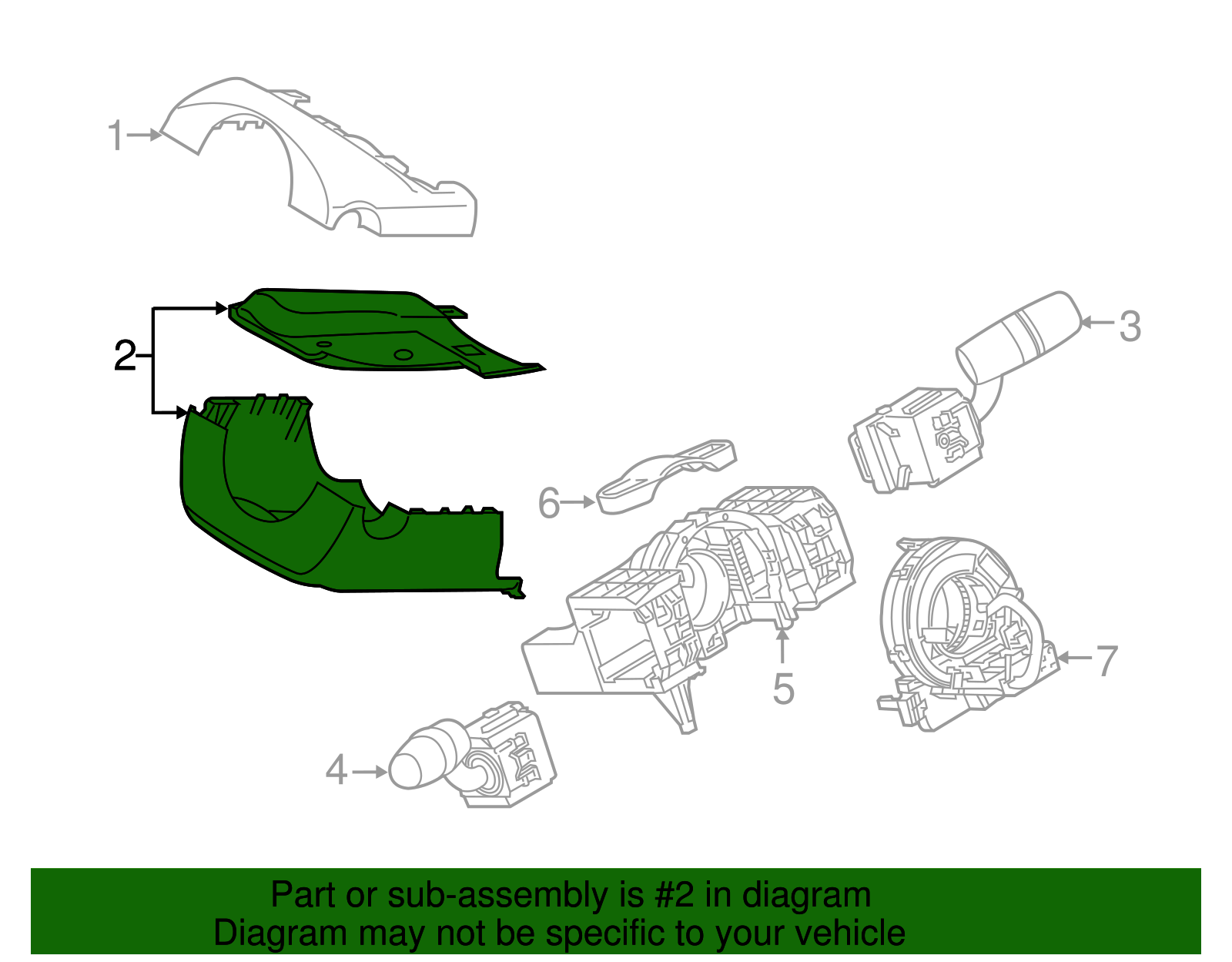 1
2
3
6
5
7
4

Part or sub-assembly is #2 in diagram
Diagram may not be specific to your vehicle