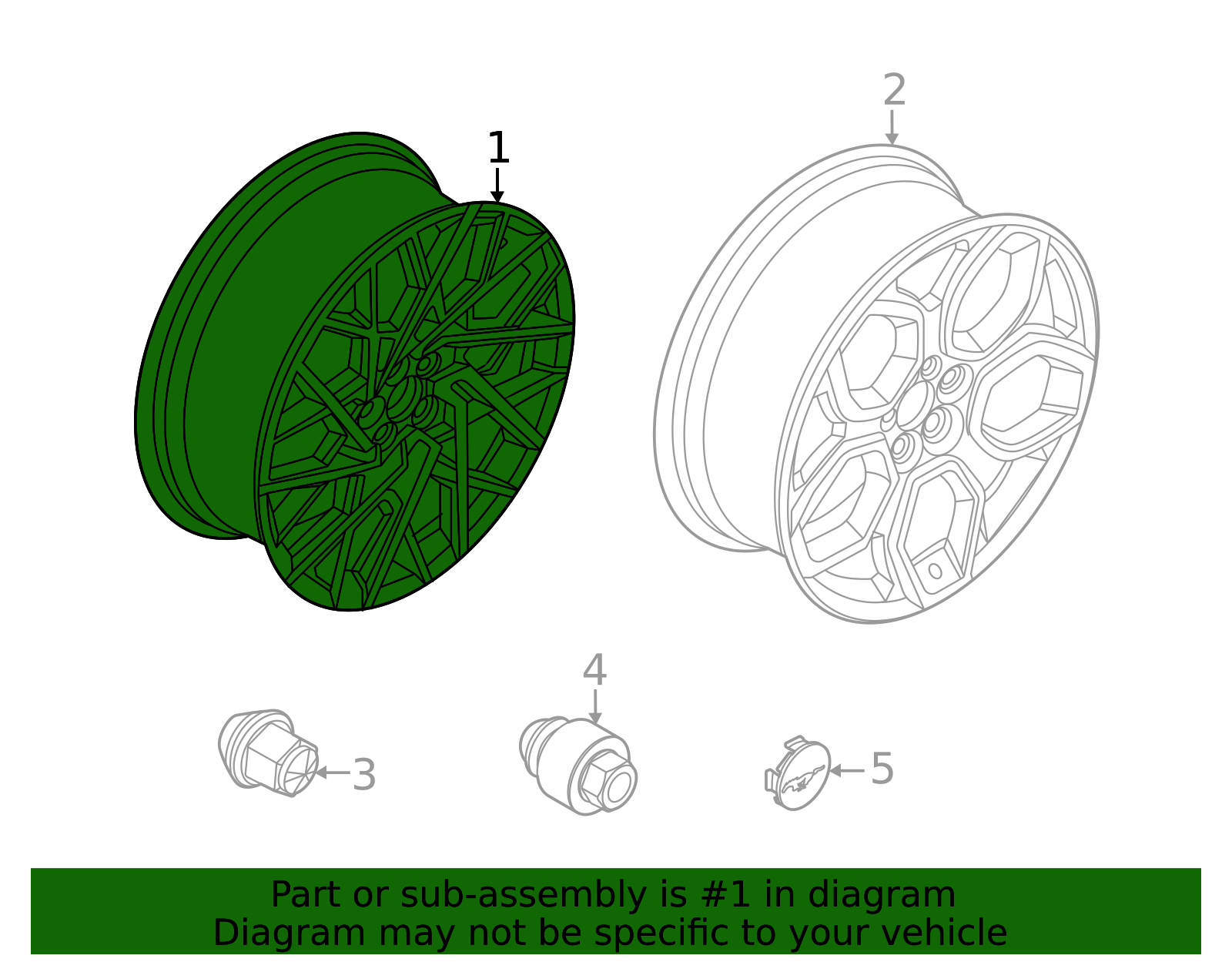 1

2

3

4

5

Part or sub-assembly is #1 in diagram
Diagram may not be specific to your vehicle