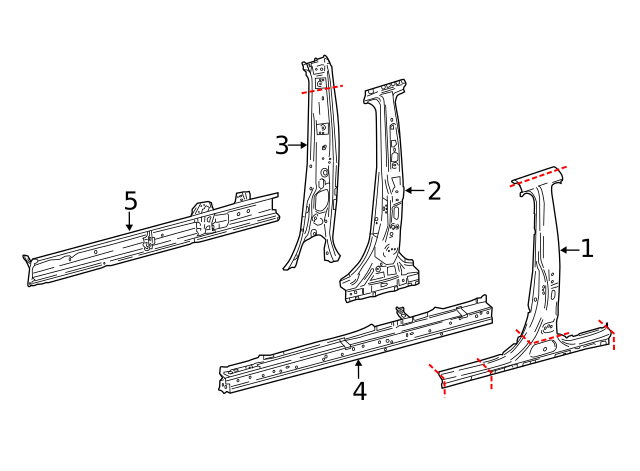 3
2
5
1
4