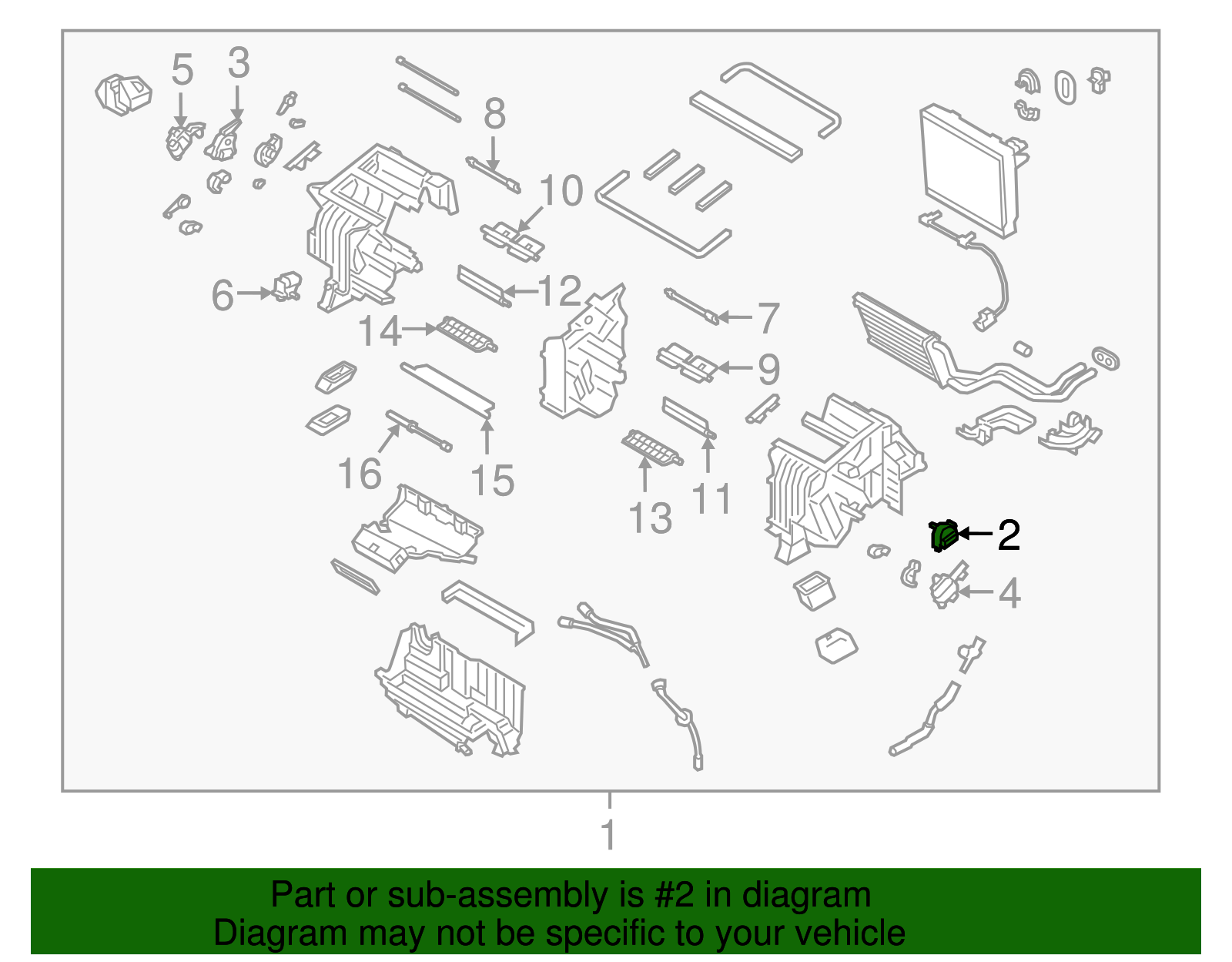 5
3
8
10
6
12
14
7
9
16
15
13
11
2
4
1

Part or sub-assembly is #2 in diagram
Diagram may not be specific to your vehicle