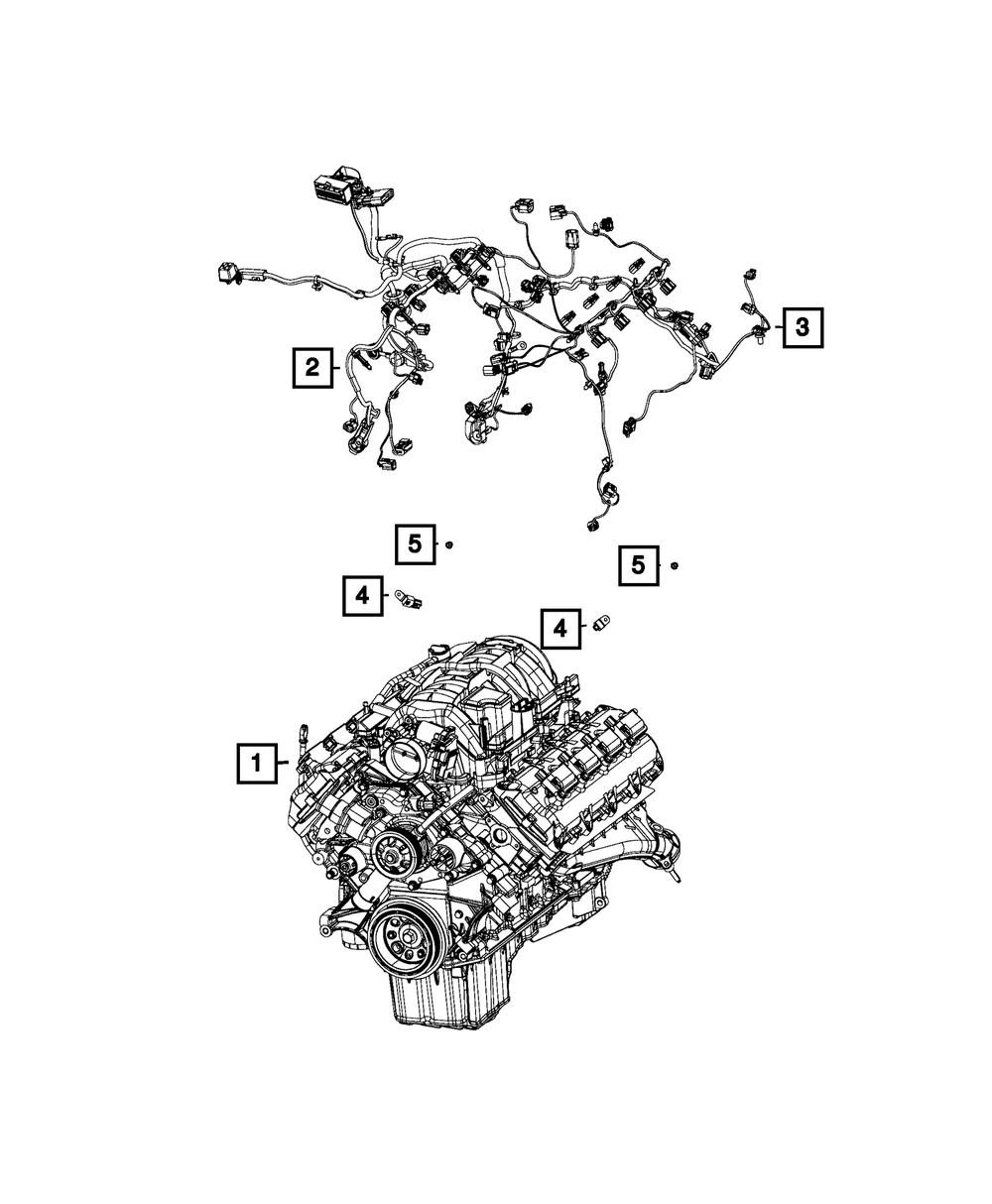 3
2
5
5
4
4
1