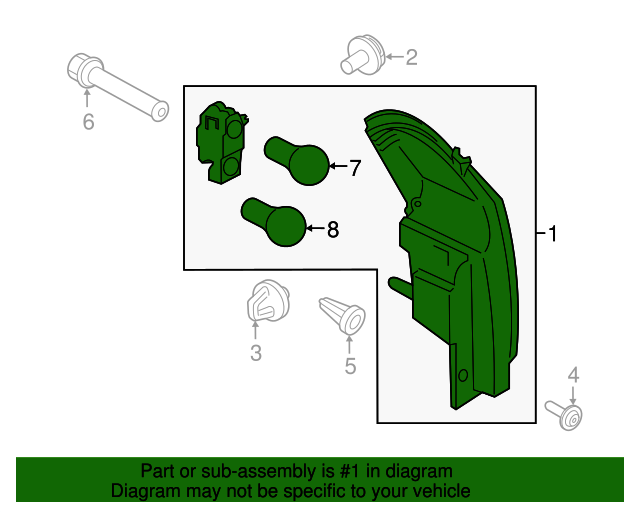 2
6
7
8
1
3
5
4

Part or sub-assembly is #1 in diagram
Diagram may not be specific to your vehicle