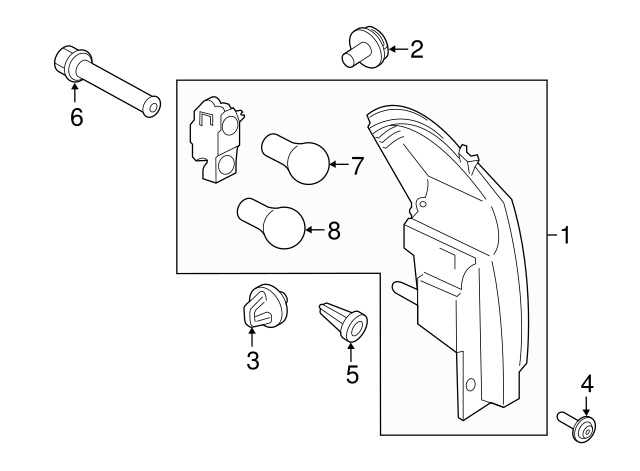 2
6
7
8
1
3
5
4