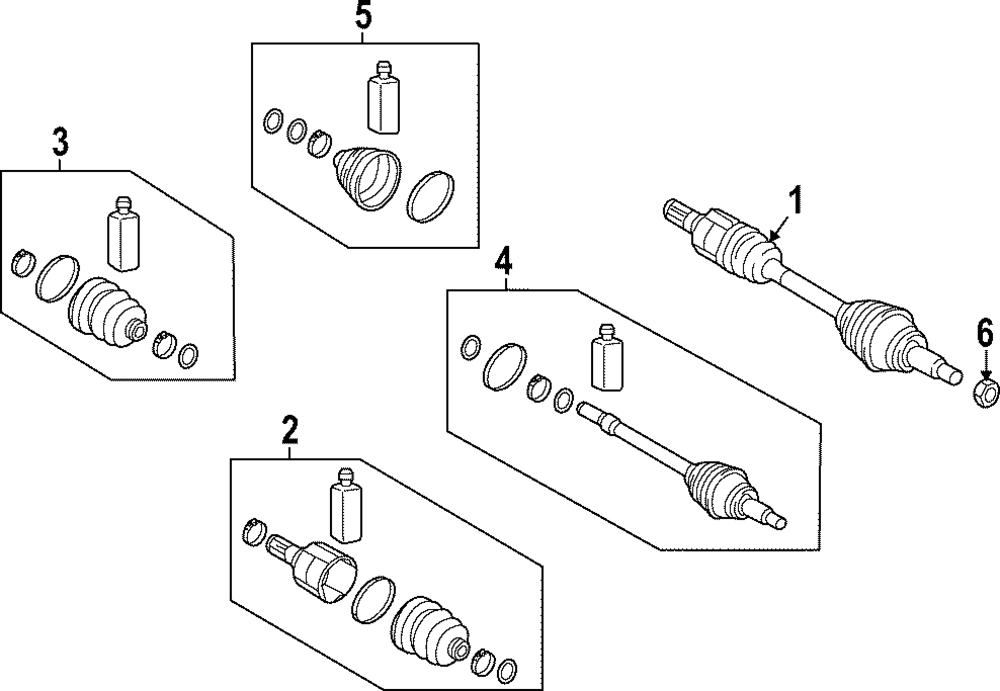 5
3
1
4
6
2