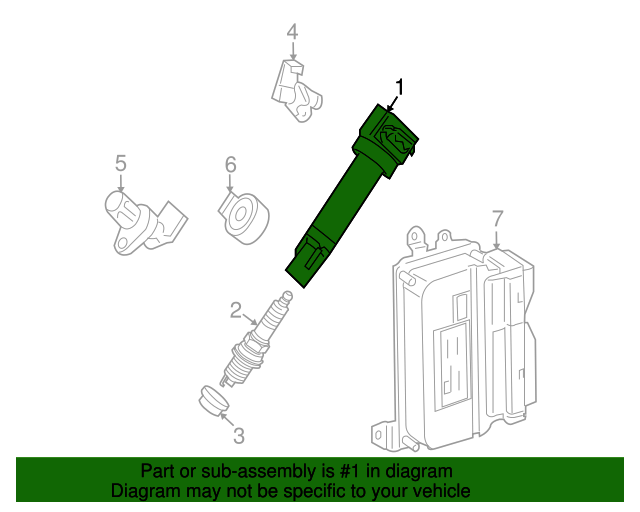 4

1

5

6

7

2

3

Part or sub-assembly is #1 in diagram
Diagram may not be specific to your vehicle