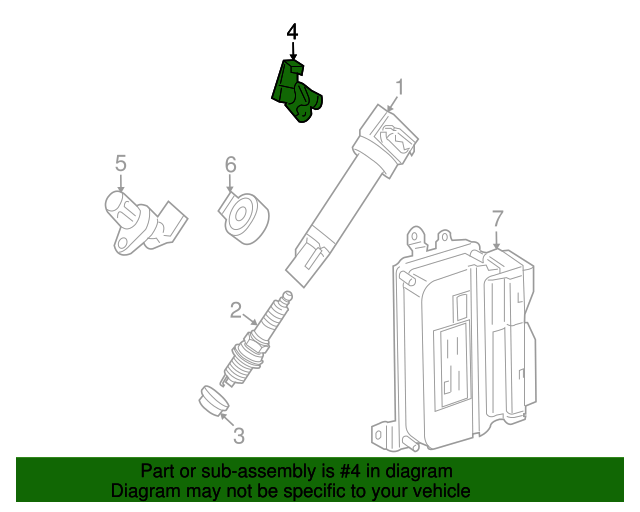 4
1
5
6
7
2
3

Part or sub-assembly is #4 in diagram
Diagram may not be specific to your vehicle