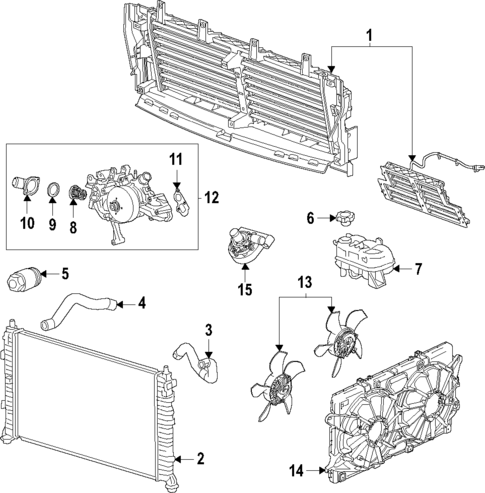 1

11

12

10

9

8

6

7

5

15

13

4

3

2

14