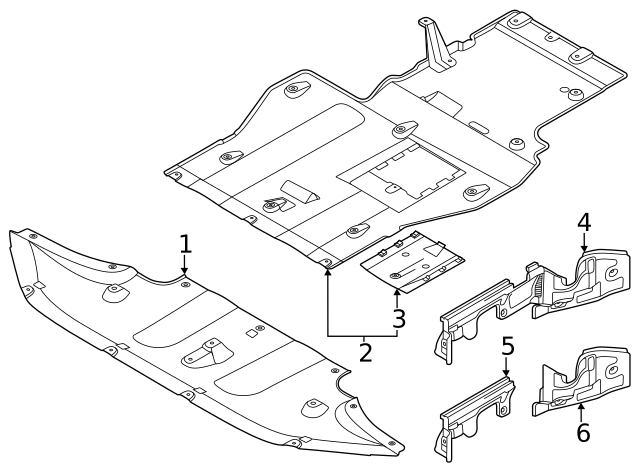 1
4
3
2
5
6