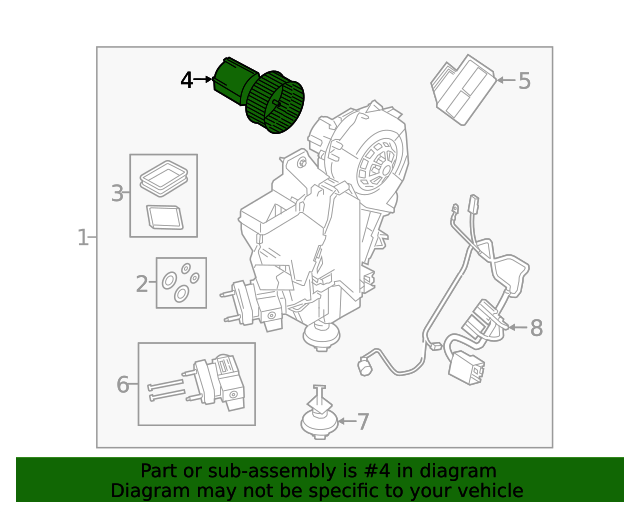 4
5
3
1
2
8
6
7

Part or sub-assembly is #4 in diagram
Diagram may not be specific to your vehicle