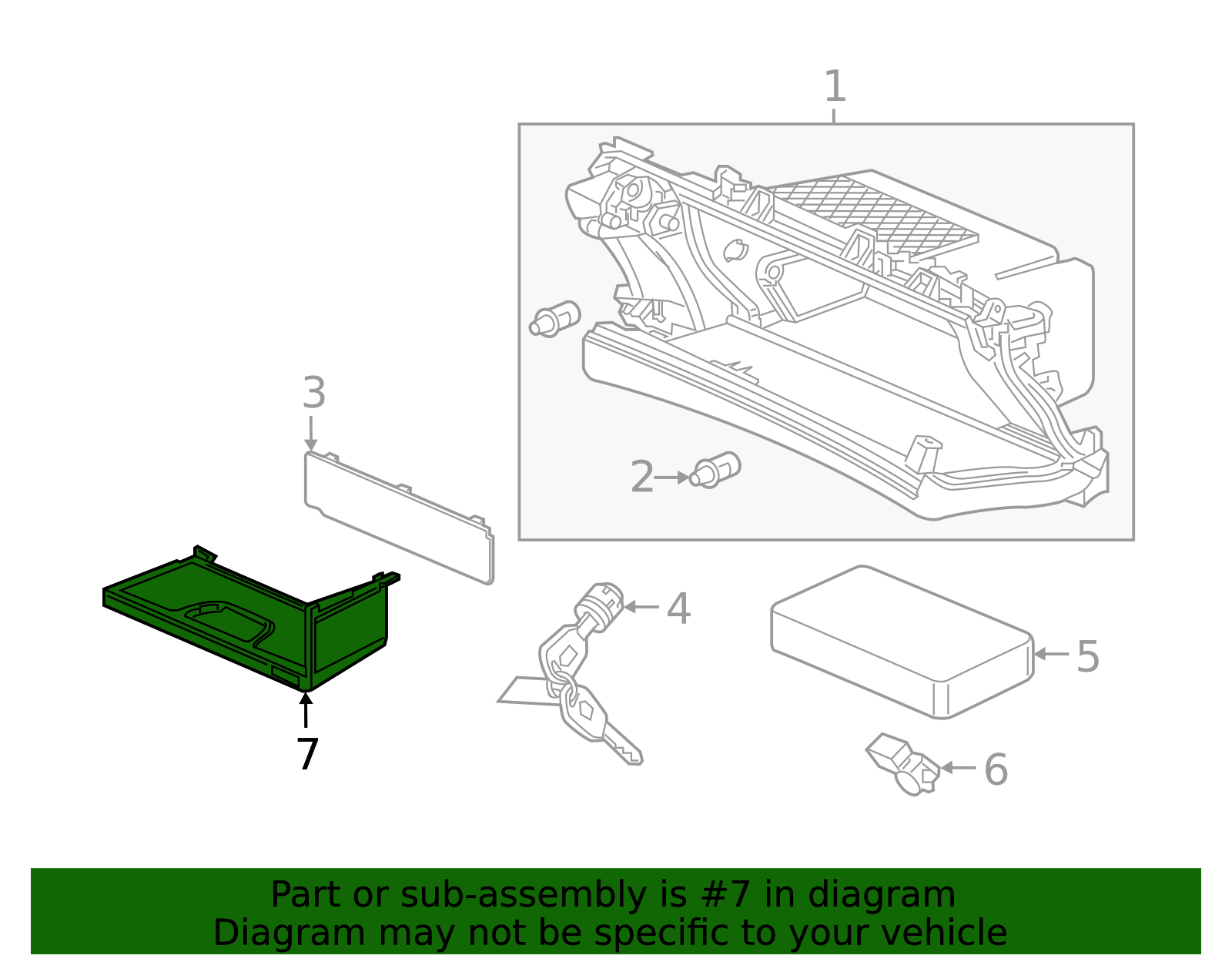 1
3
2
4
5
7
6
Part or sub-assembly is #7 in diagram
Diagram may not be specific to your vehicle