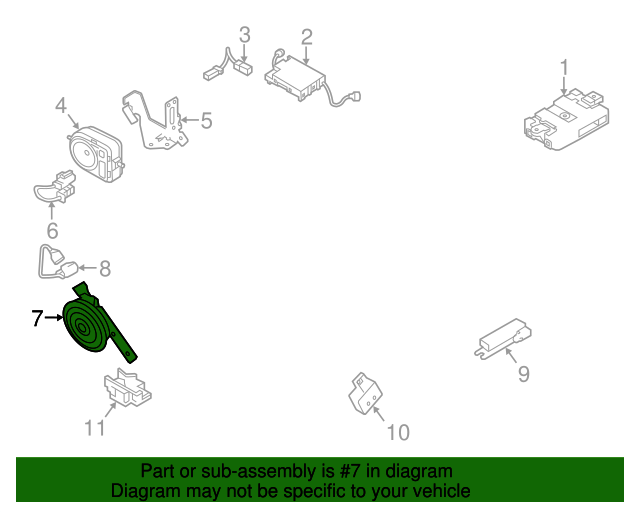 3
2
1
4
5
6
8
7
9
11
10

Part or sub-assembly is #7 in diagram
Diagram may not be specific to your vehicle