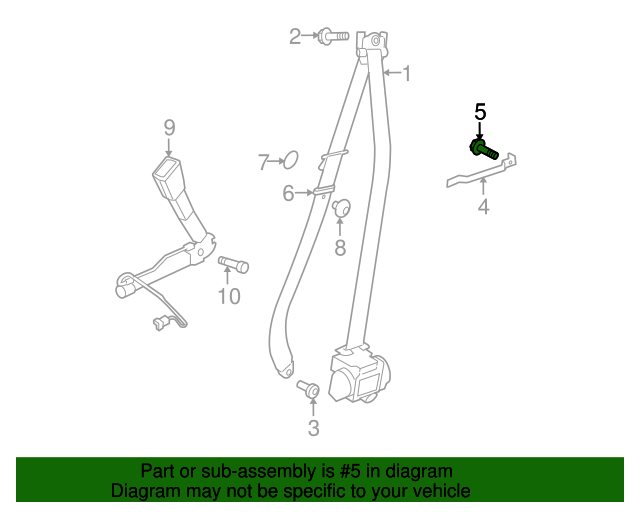 2
1
5
9
7
6
4
8
10
3

Part or sub-assembly is #5 in diagram
Diagram may not be specific to your vehicle