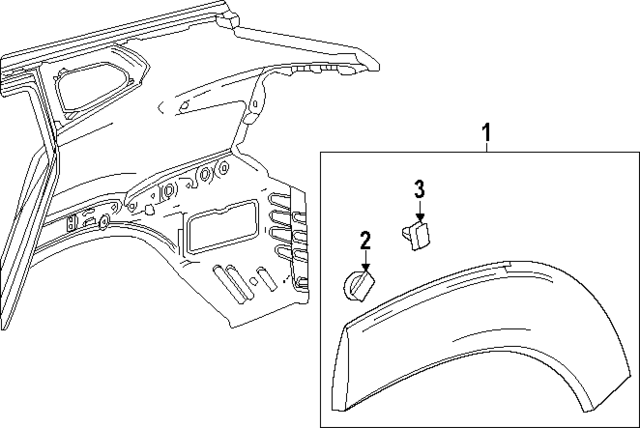 1
3
2