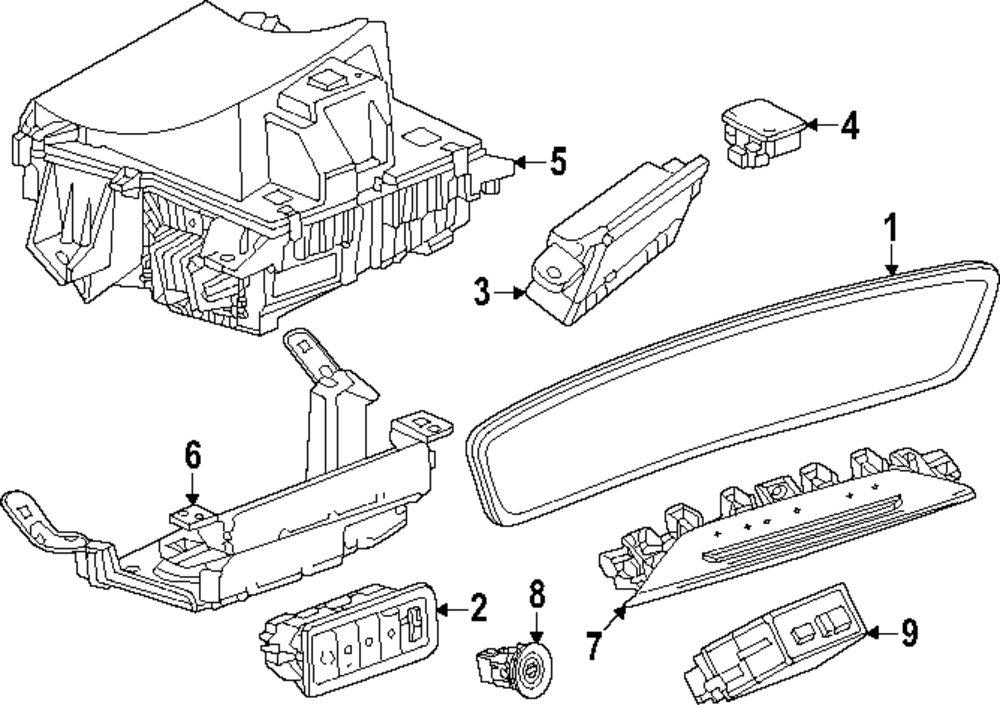 5
4
1
3
6
2
8
7
9