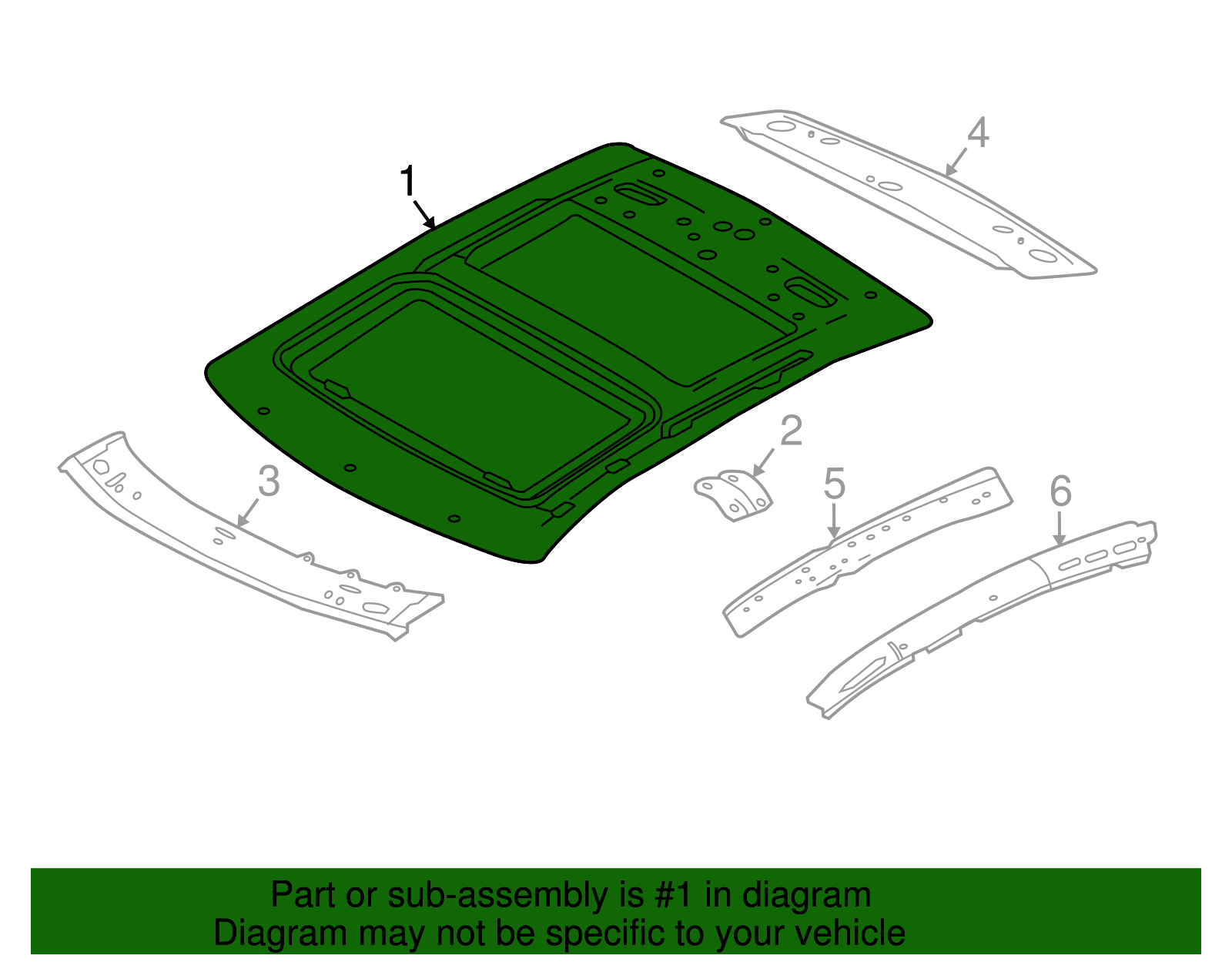 1
4
2
3
5
6

Part or sub-assembly is #1 in diagram
Diagram may not be specific to your vehicle