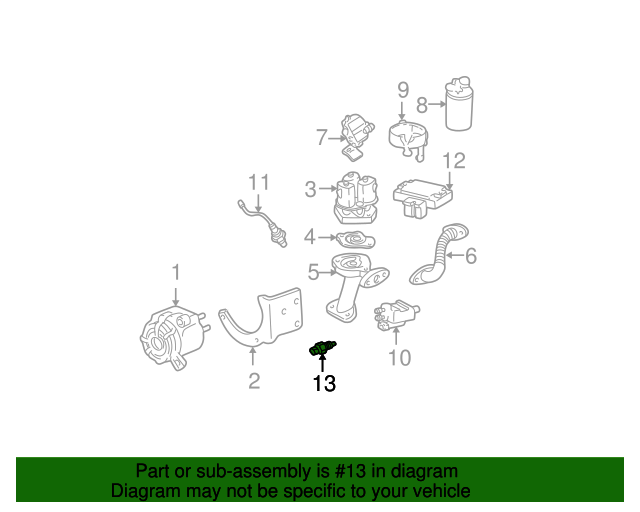 9
8
7
12
11
3
4
6
5
1
10
2
13

Part or sub-assembly is #13 in diagram
Diagram may not be specific to your vehicle