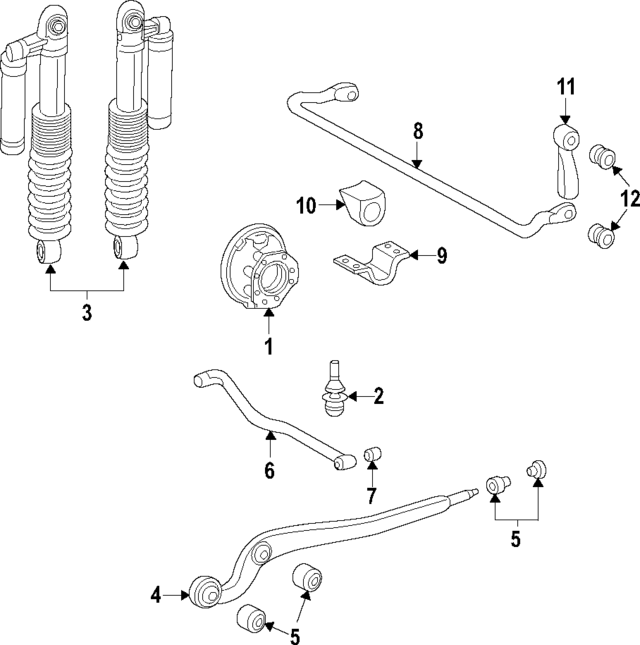 11
8
12
10
9
3
1
2
6
7
5
4
5