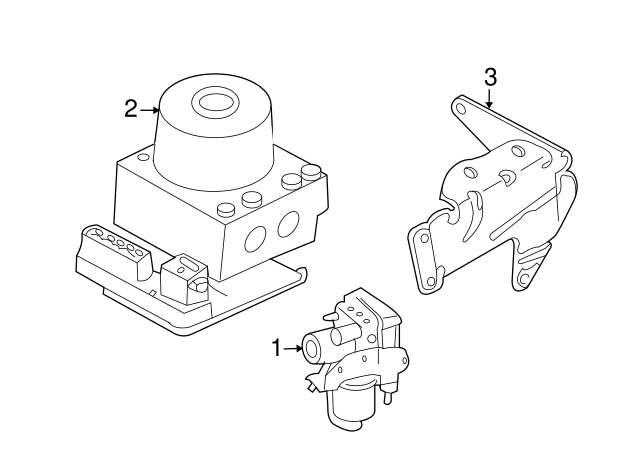 2
3
1