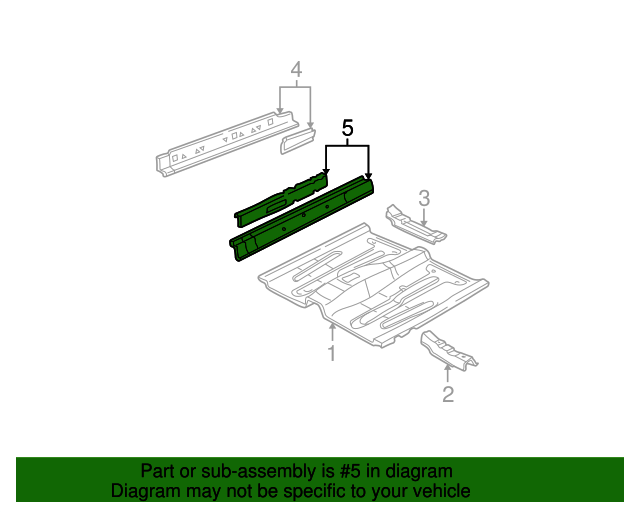 4
5
3
1
2
Part or sub-assembly is #5 in diagram
Diagram may not be specific to your vehicle