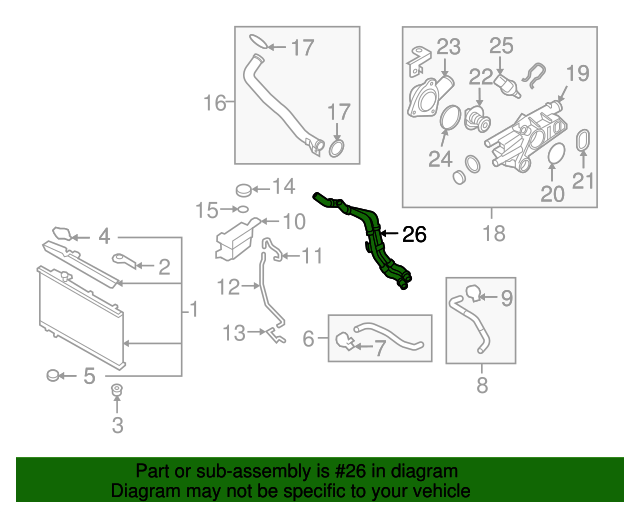 17
16
17
23
25
22
19
24
20
21
18
14
15
10
26
4
2
11
12
1
13
6
7
9
8
5
3

Part or sub-assembly is #26 in diagram
Diagram may not be specific to your vehicle