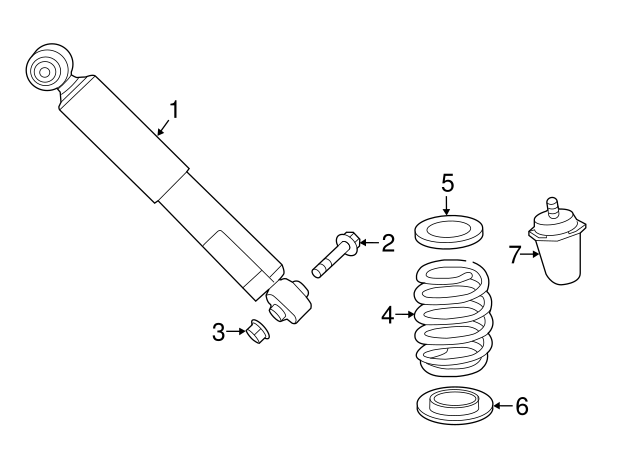 1
5
2
7
4
3
6