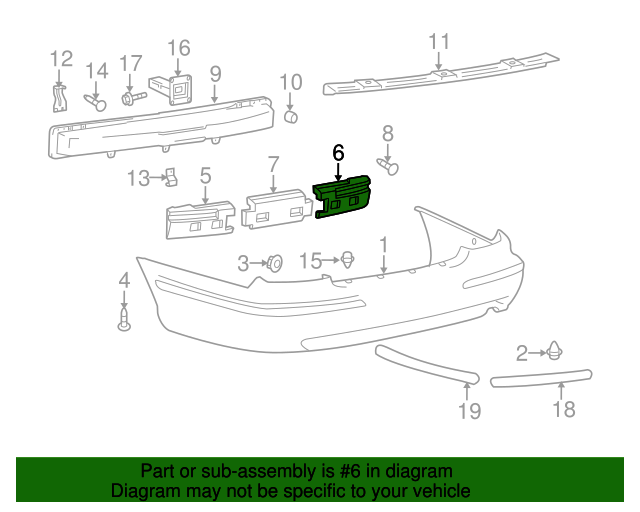 12 14 17 16 9 10 11

13 5 7 6 8

3 15 1

4

2

19 18

Part or sub-assembly is #6 in diagram
Diagram may not be specific to your vehicle