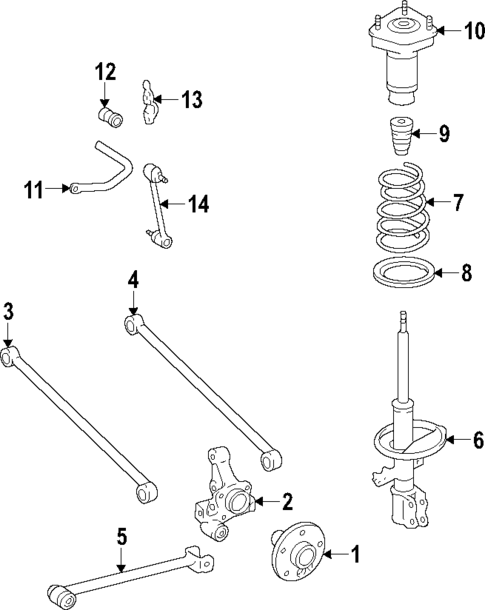 10
12
13
9
11
14
7
8
4
3
6
2
5
1