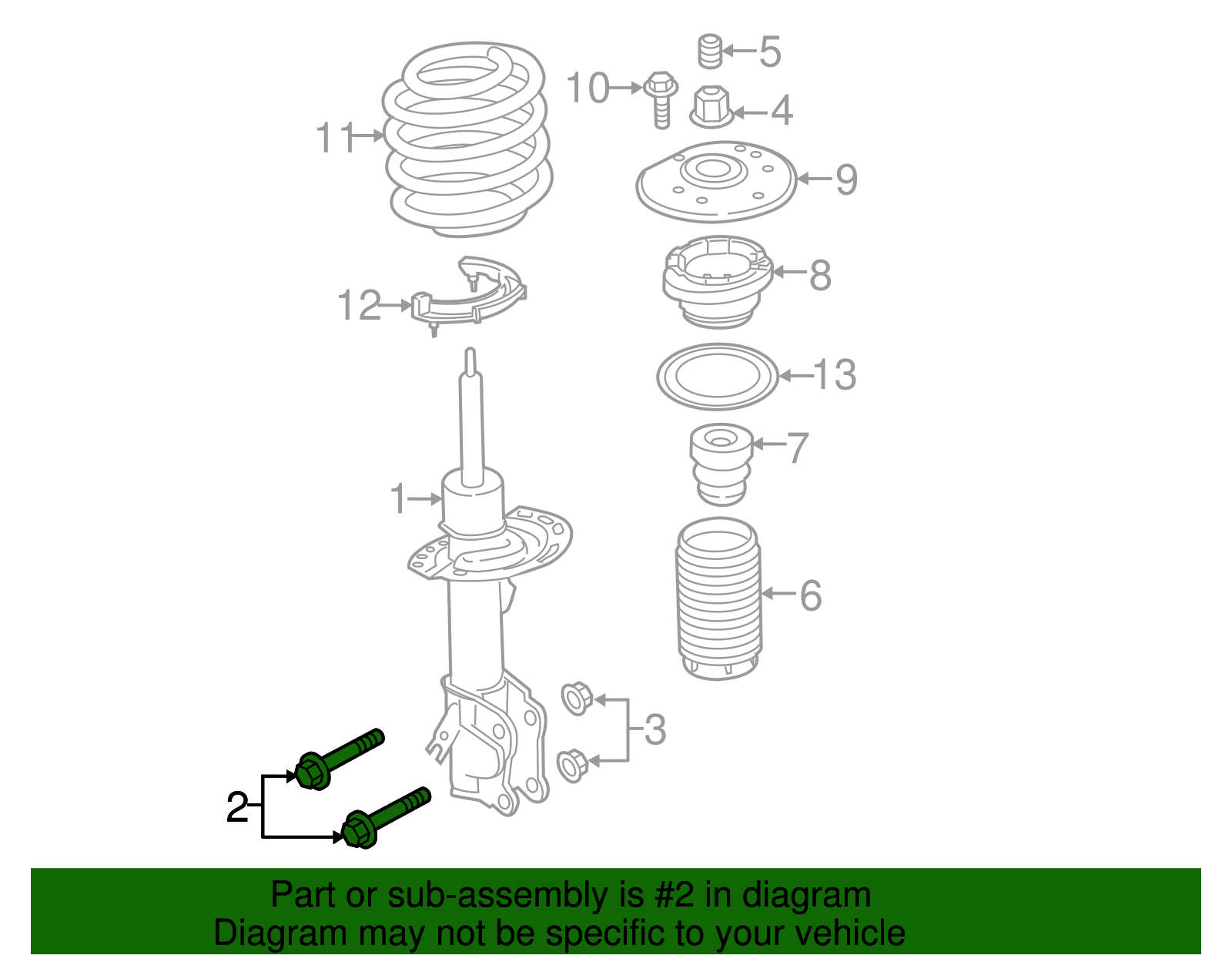 5
10
4
11
9
8
12
13
7
1
6
3
2
Part or sub-assembly is #2 in diagram
Diagram may not be specific to your vehicle