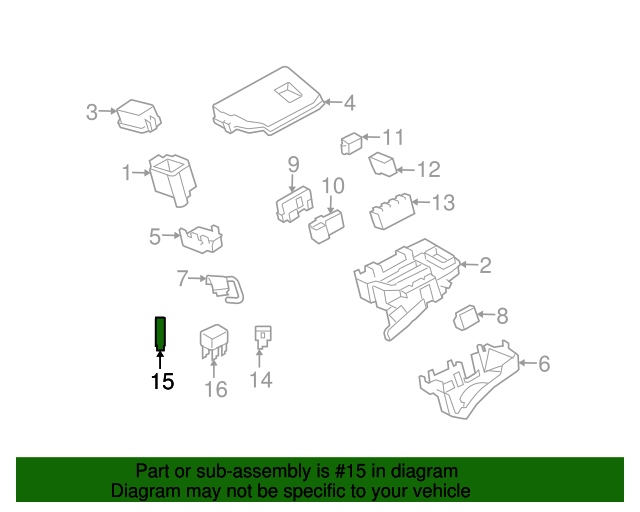 3
4
11
1
9
12
10
13
5
2
7
8
15
16
14
6

Part or sub-assembly is #15 in diagram
Diagram may not be specific to your vehicle