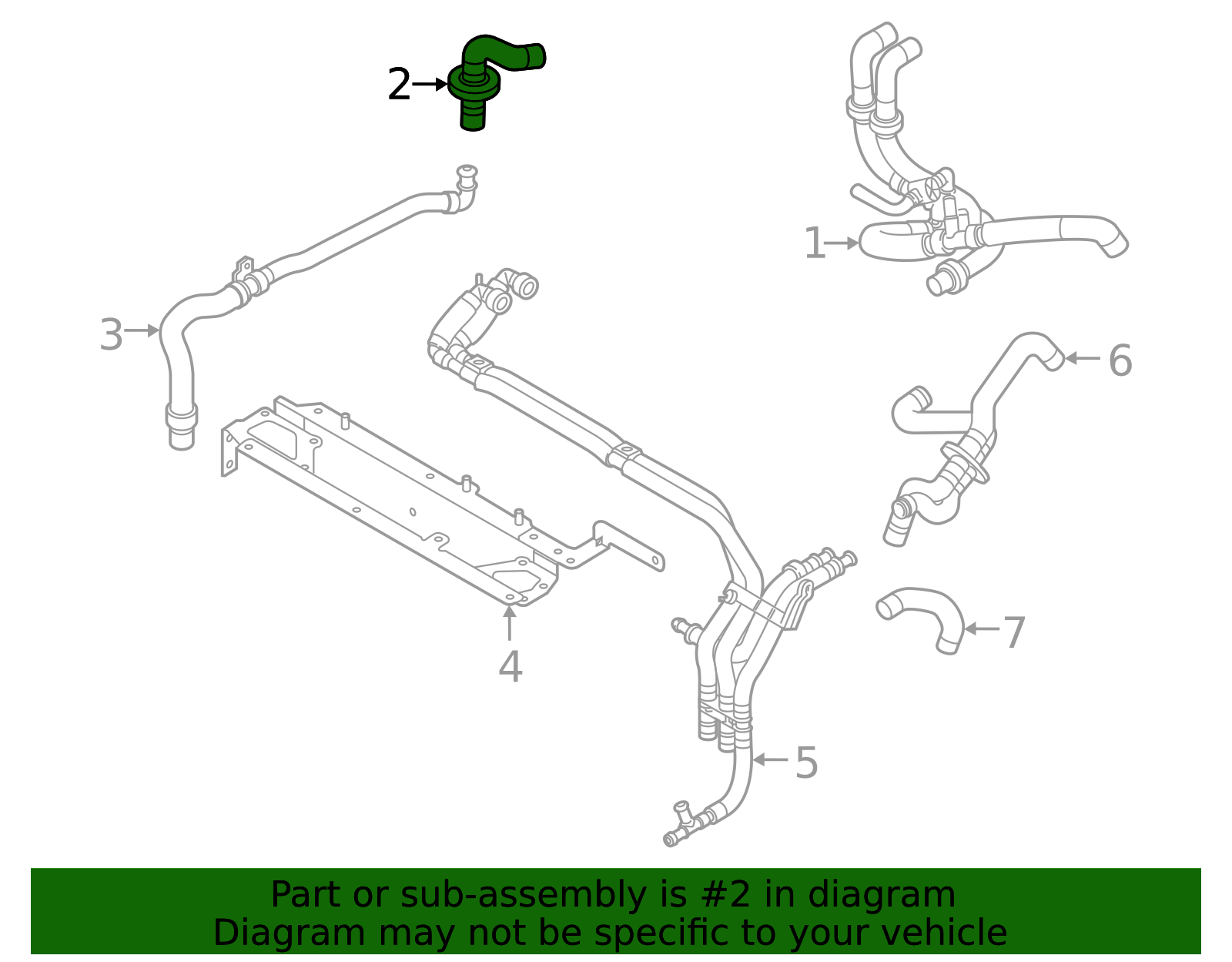 2
1
3
6
4
7
5

Part or sub-assembly is #2 in diagram
Diagram may not be specific to your vehicle