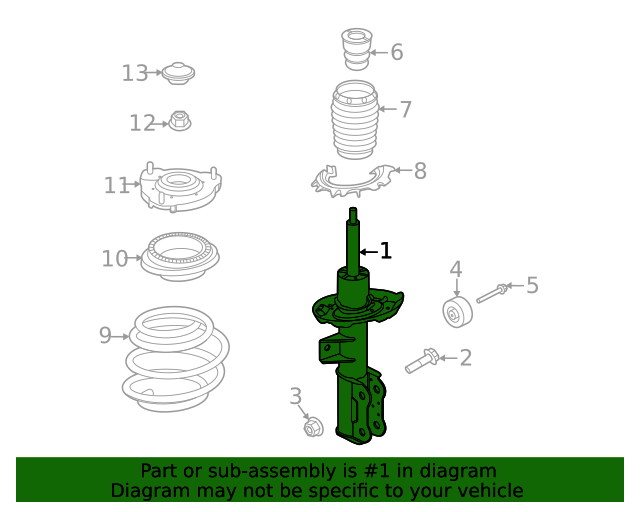 13
12
11
10
9
6
7
8
1
4
5
2
3

Part or sub-assembly is #1 in diagram
Diagram may not be specific to your vehicle