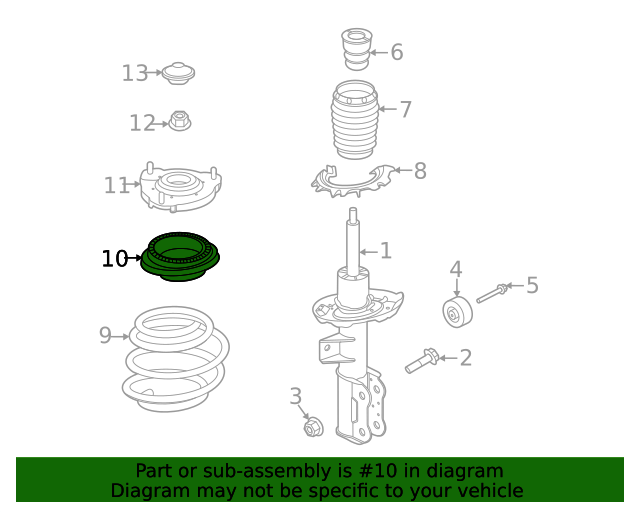 13
6
12
7
11
8
10
1
4
5
9
2
3

Part or sub-assembly is #10 in diagram
Diagram may not be specific to your vehicle