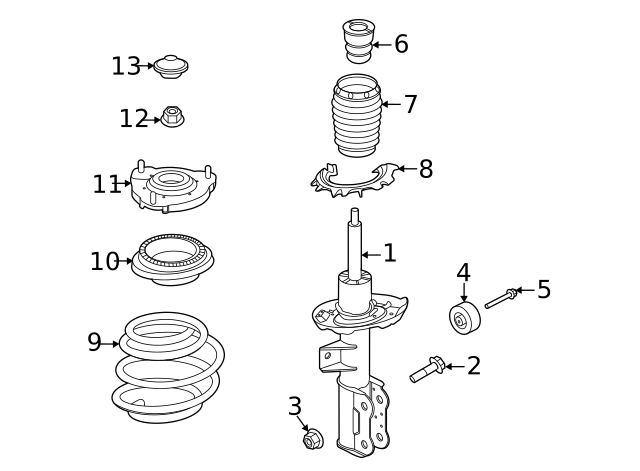 13
12
11
10
9
6
7
8
1
4
5
2
3