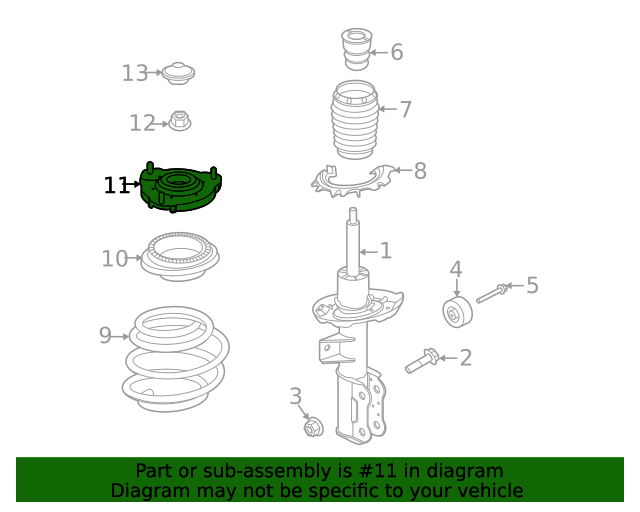 13
12
11
10
9
6
7
8
1
4
5
2
3

Part or sub-assembly is #11 in diagram
Diagram may not be specific to your vehicle