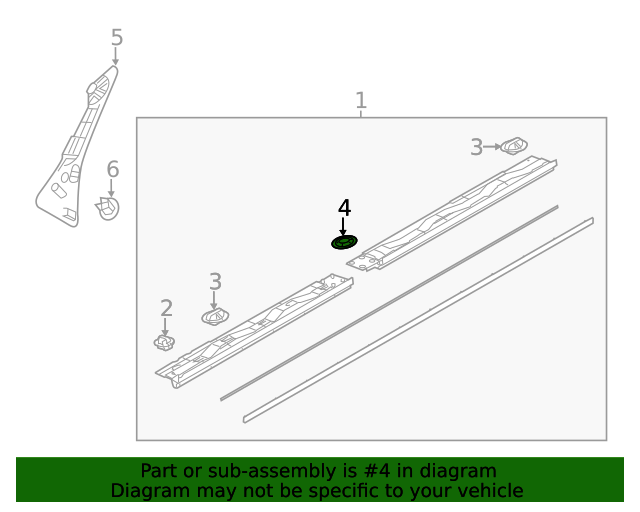 5
1
3
6
4
3
2

Part or sub-assembly is #4 in diagram
Diagram may not be specific to your vehicle