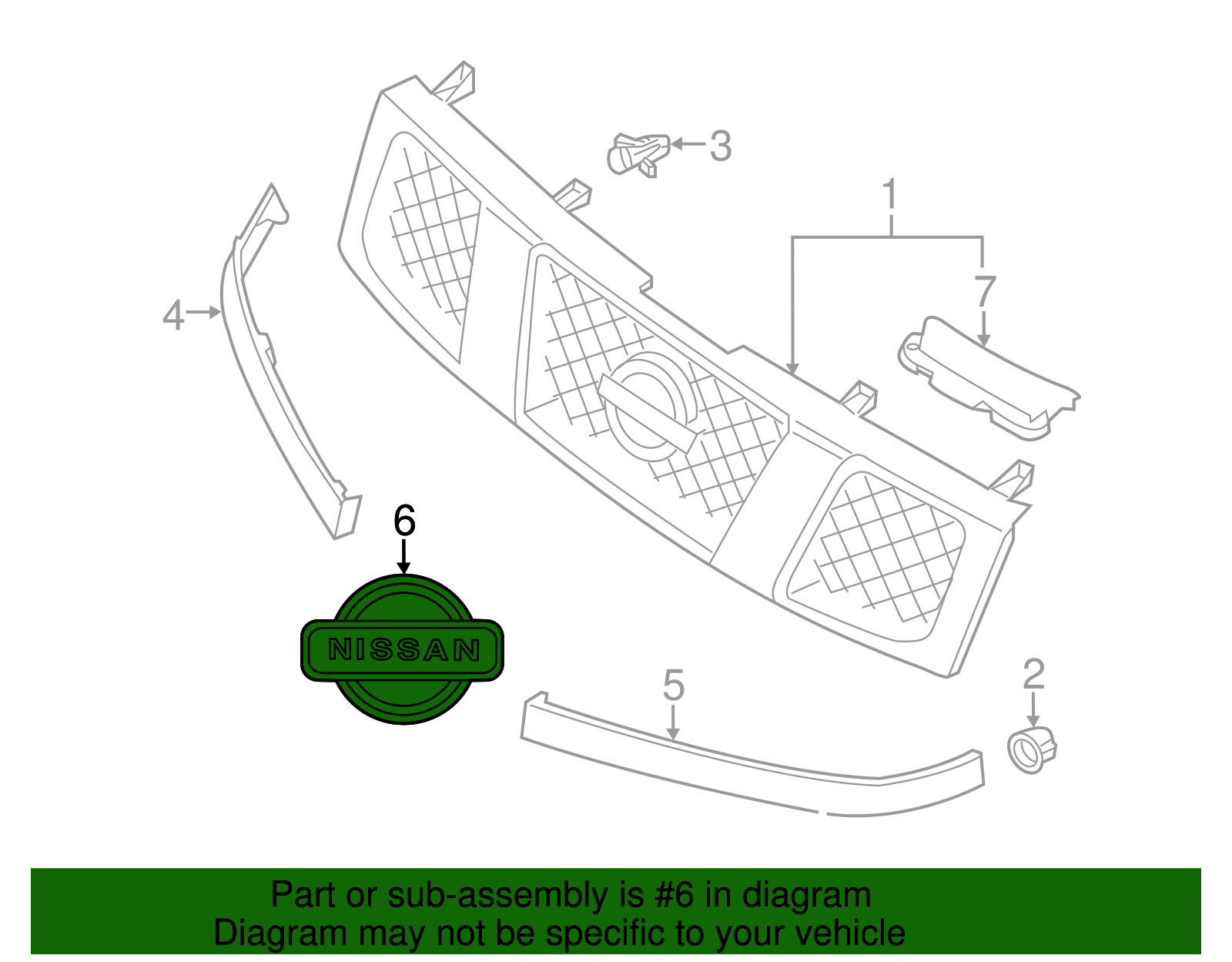 3
1
7
4
6
NISSAN
5
2
Part or sub-assembly is #6 in diagram
Diagram may not be specific to your vehicle