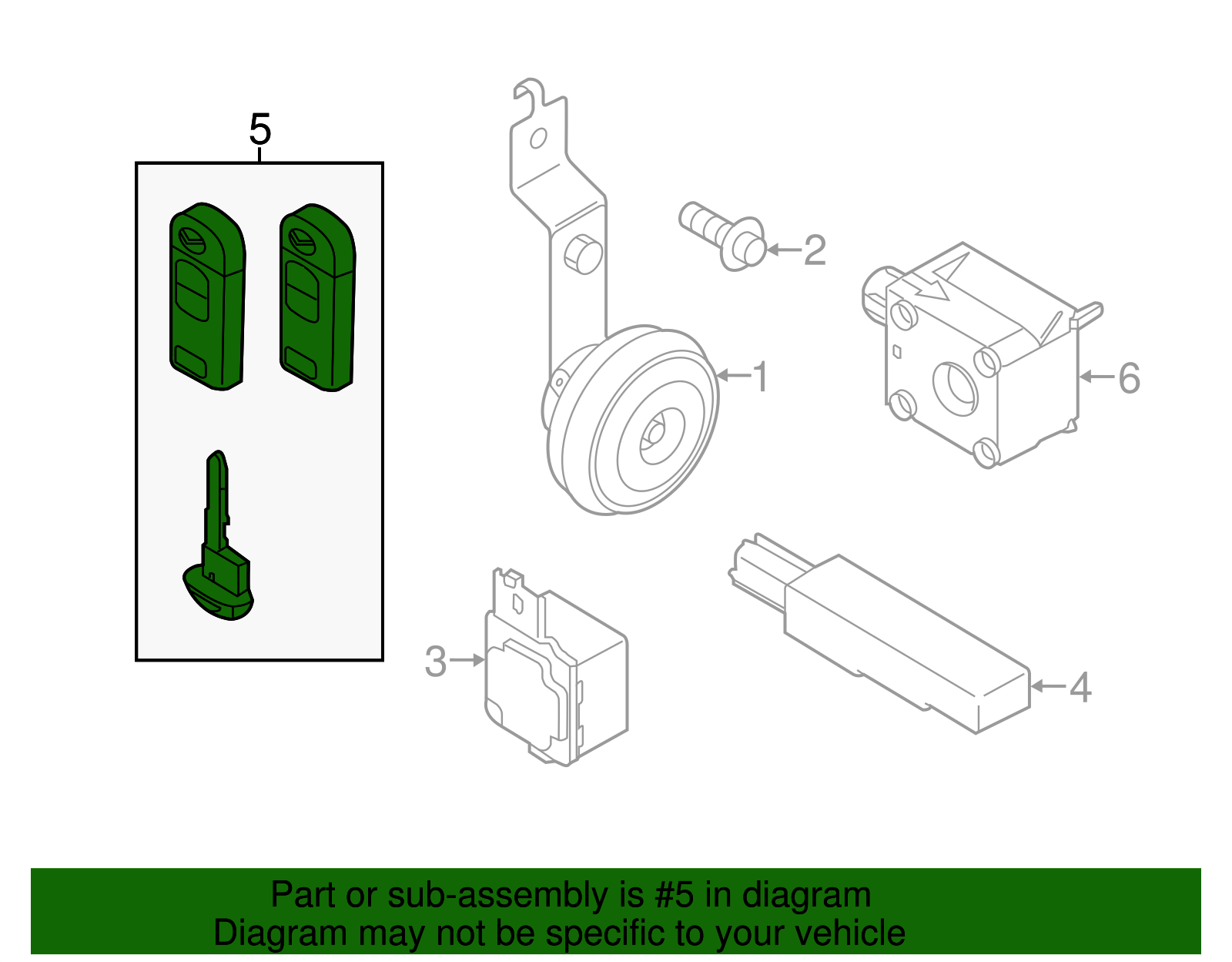 5

2

1

6

3

4

Part or sub-assembly is #5 in diagram
Diagram may not be specific to your vehicle