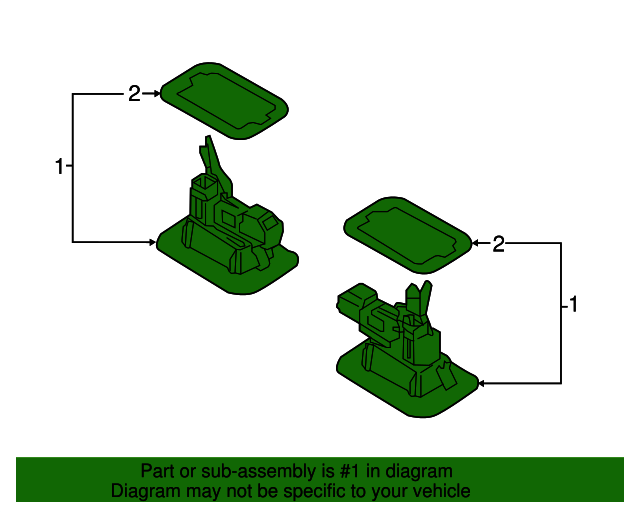 2
1
2
1

Part or sub-assembly is #1 in diagram
Diagram may not be specific to your vehicle