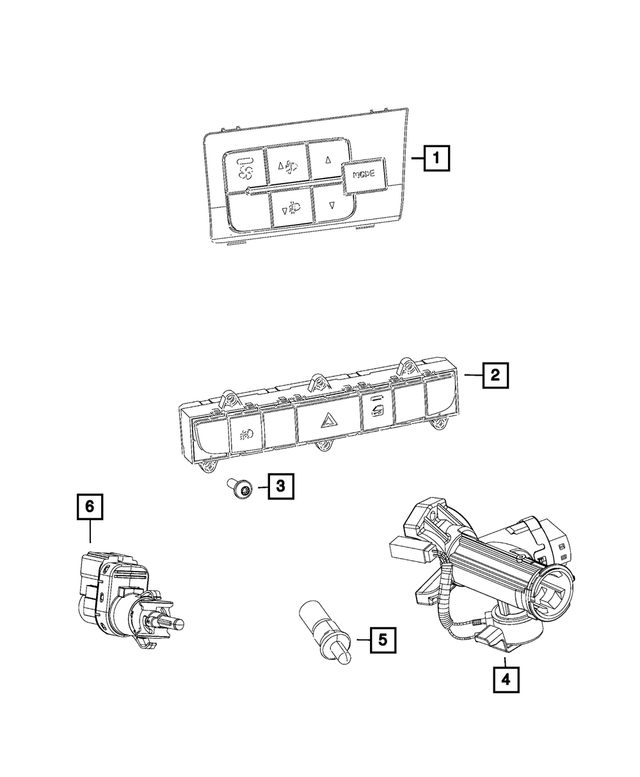 MODE
1
2
3
6
5
4