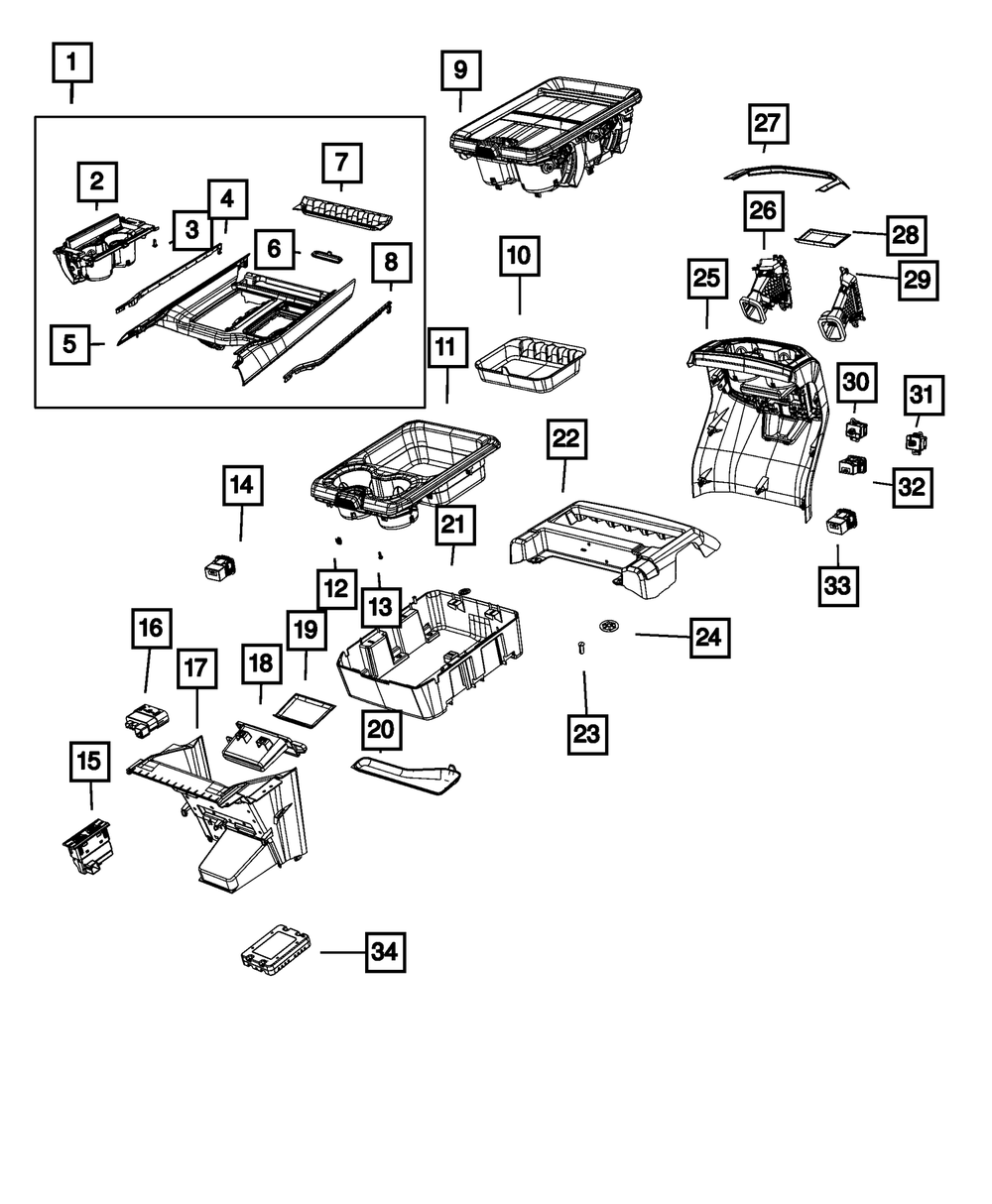 1
2
3
4
5
6
7
8
9
10
11
12
13
14
15
16
17
18
19
20
21
22
23
24
25
26
27
28
29
30
31
32
33
34