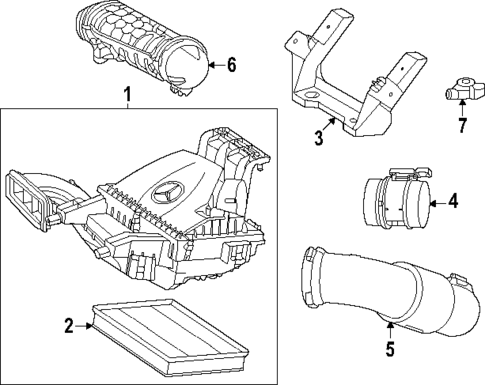 6
1
3
7
4
2
5