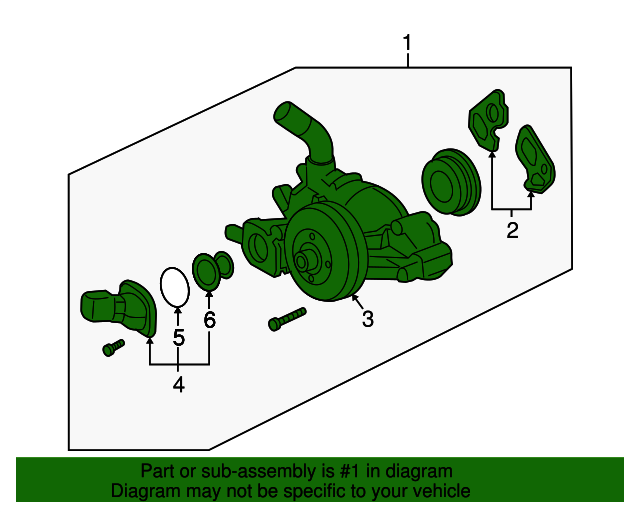 1

2

3

5

6

4

Part or sub-assembly is #1 in diagram
Diagram may not be specific to your vehicle