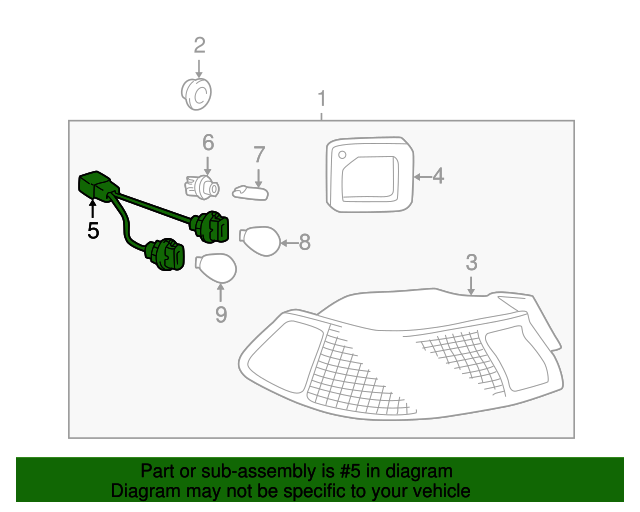 2
1
6
7
4
5
8
3
9

Part or sub-assembly is #5 in diagram
Diagram may not be specific to your vehicle